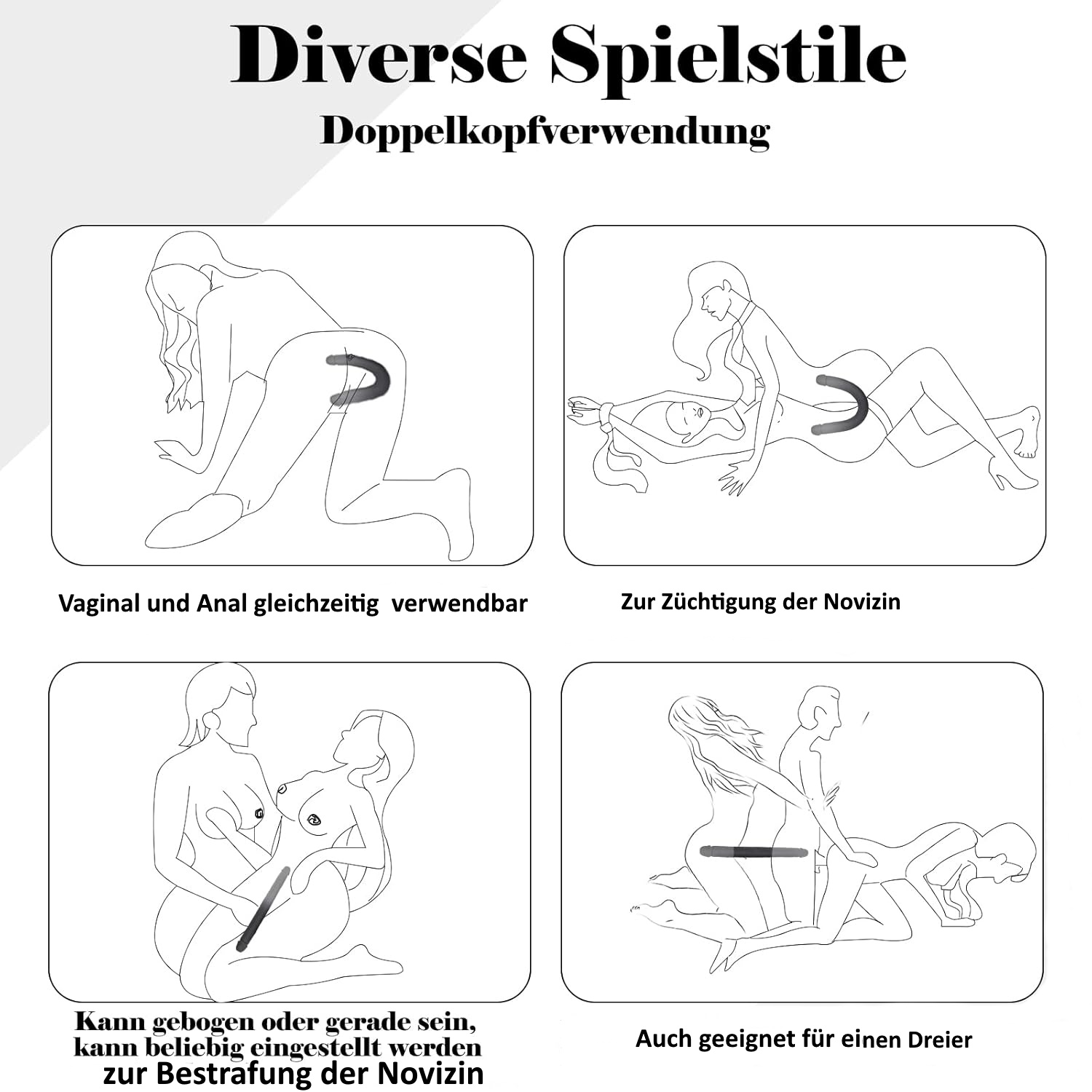 Diverse Spielstile

Doppelkopfverwendung

Vaginal und Anal gleichzeitig verwendbar

Zur Züchtigung der Novizin

Kann gebogen oder gerade sein, kann beliebig eingestellt werden zur Bestrafung der Novizin

Auch geeignet für einen Dreier